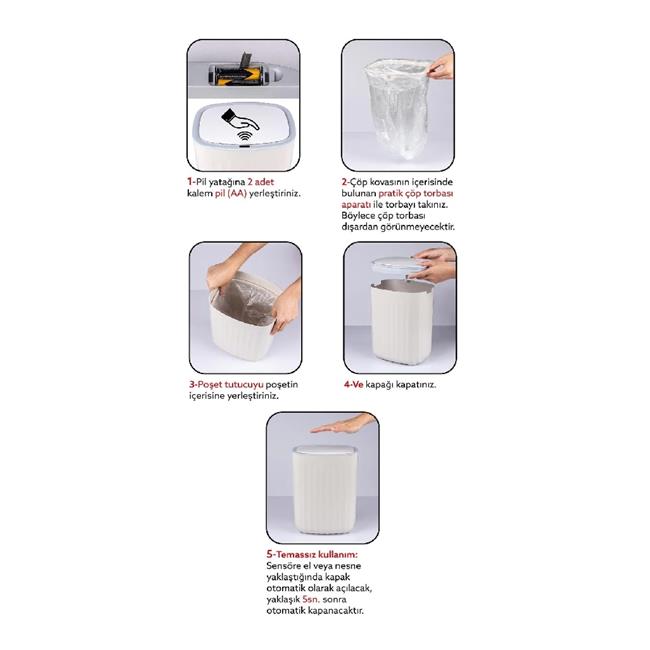 1-Pil yatağına 2 adet kalem pil (AA) yerleştiriniz.

2-Çöp kovasının içerisinde bulunan pratik çöp torbası aparatı ile torbayı takınız. Böylece çöp torbası dışardan görünmeyecektir.

3-Poşet tutucuyu poşetin içerisine yerleştiriniz.

4-Ve kapağı kapatınız.

5-Temassız kullanım:
Sensöre el veya nesne yaklaştığında kapak otomatik olarak açılacak, yaklaşık 5sn. sonra otomatik kapanacaktır.