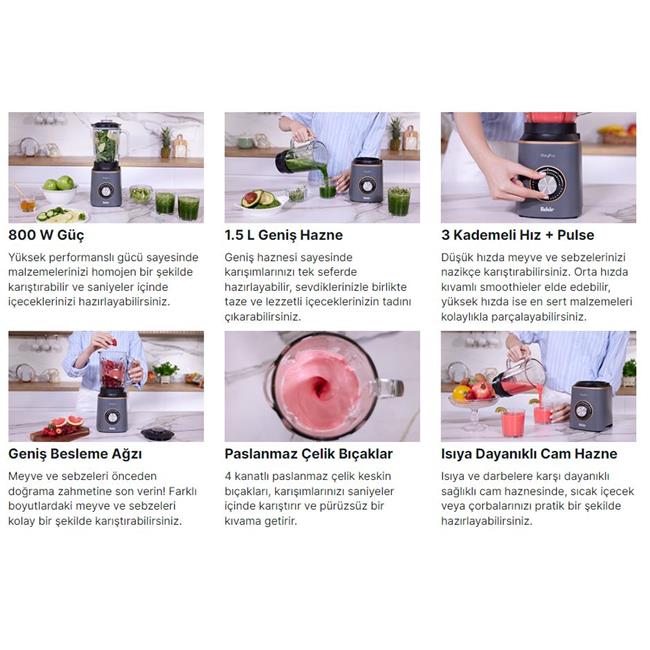 800 W Güç

Yüksek performanslı gücü sayesinde malzemelerinizi homojen bir şekilde karıştırabilir ve saniyeler içinde içeceklerinizi hazırlayabilirsiniz.

1.5 L Geniş Hazne

Geniş haznesi sayesinde karışımlarınızı tek seferde hazırlayabilir, sevdiklerinizle birlikte taze ve lezzetli içeceklerinizin tadını çıkarabilirsiniz.

3 Kademeli Hız + Pulse

Düşük hızda meyve ve sebzelerinizi nazikçe karıştırabilirsiniz. Orta hızda kıvamlı smoothieler elde edebilir, yüksek hızda ise en sert malzemeleri kolaylıkla parçalayabilirsiniz.

Geniş Besleme Ağzı

Meyve ve sebzeleri önceden doğrama zahmetine son verin! Farklı boyutlardaki meyve ve sebzeleri kolay bir şekilde karıştırabilirsiniz.

Paslanmaz Çelik Bıçaklar

4 kanatlı paslanmaz çelik keskin bıçakları, karışımlarınızı saniyeler içinde karıştırır ve pürüzsüz bir kıvama getirir.

Isıya Dayanıklı Cam Hazne

Isıya ve darbelere karşı dayanıklı sağlıklı cam haznesinde, sıcak içecek veya çorbalarınızı pratik bir şekilde hazırlayabilirsiniz.